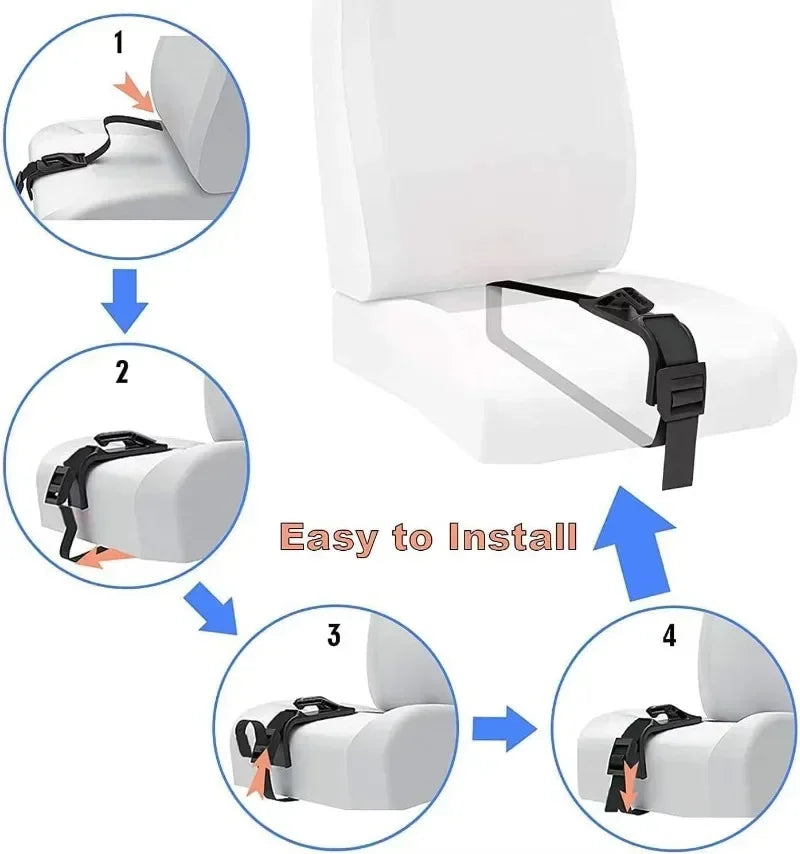 1

2

Easy to Install

3

4